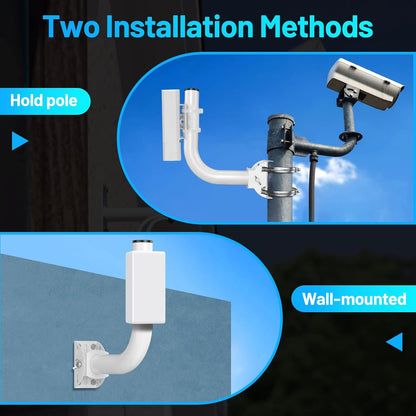 Two Installation Methods

Hold pole

Wall-mounted