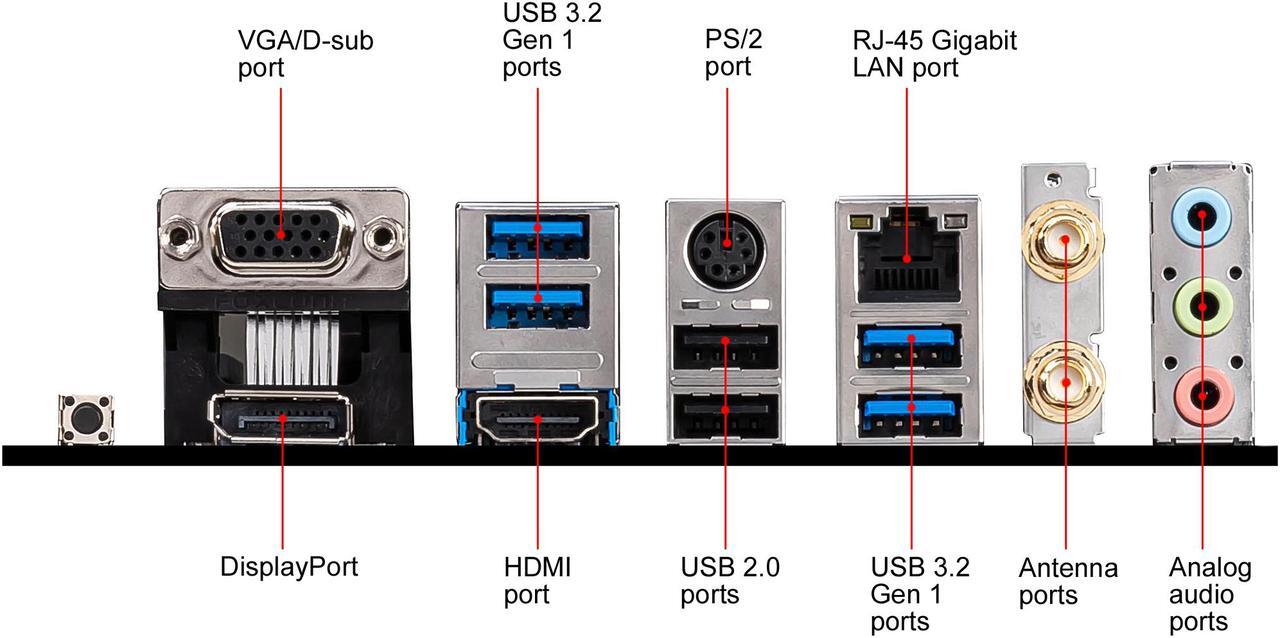 VGA/D-sub port

USB 3.2 Gen 1 ports

PS/2 port

RJ-45 Gigabit LAN port

FOXCONN

DisplayPort

HDMI port

USB 2.0 ports

USB 3.2 Gen 1 ports

Antenna ports

Analog audio ports