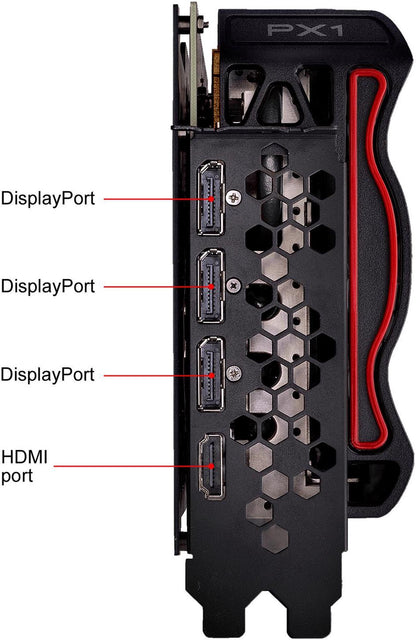 PX1

DisplayPort

DisplayPort

DisplayPort

HDMI port